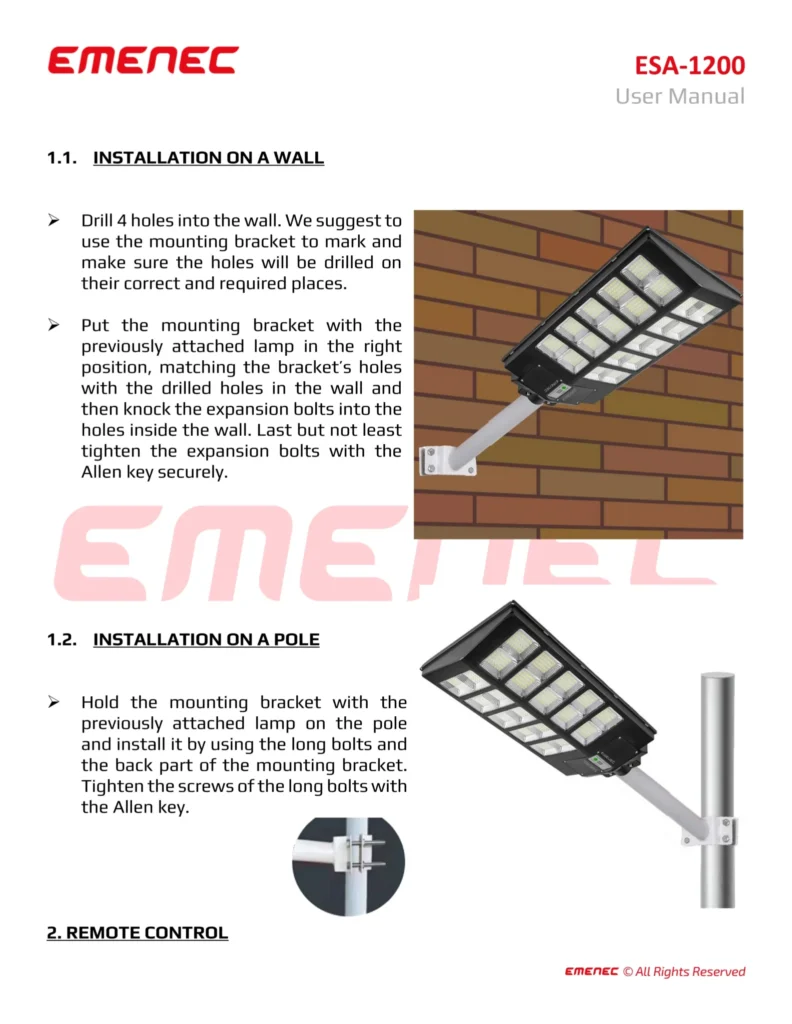 EMENEC

ESA-1200
User Manual

1.1. INSTALLATION ON A WALL

➢ Drill 4 holes into the wall. We suggest to use the mounting bracket to mark and make sure the holes will be drilled on their correct and required places.

➢ Put the mounting bracket with the previously attached lamp in the right position, matching the bracket's holes with the drilled holes in the wall and then knock the expansion bolts into the holes inside the wall. Last but not least tighten the expansion bolts with the Allen key securely.

EMENEC

1.2. INSTALLATION ON A POLE

➢ Hold the mounting bracket with the previously attached lamp on the pole and install it by using the long bolts and the back part of the mounting bracket. Tighten the screws of the long bolts with the Allen key.

2. REMOTE CONTROL

EMENEC © All Rights Reserved