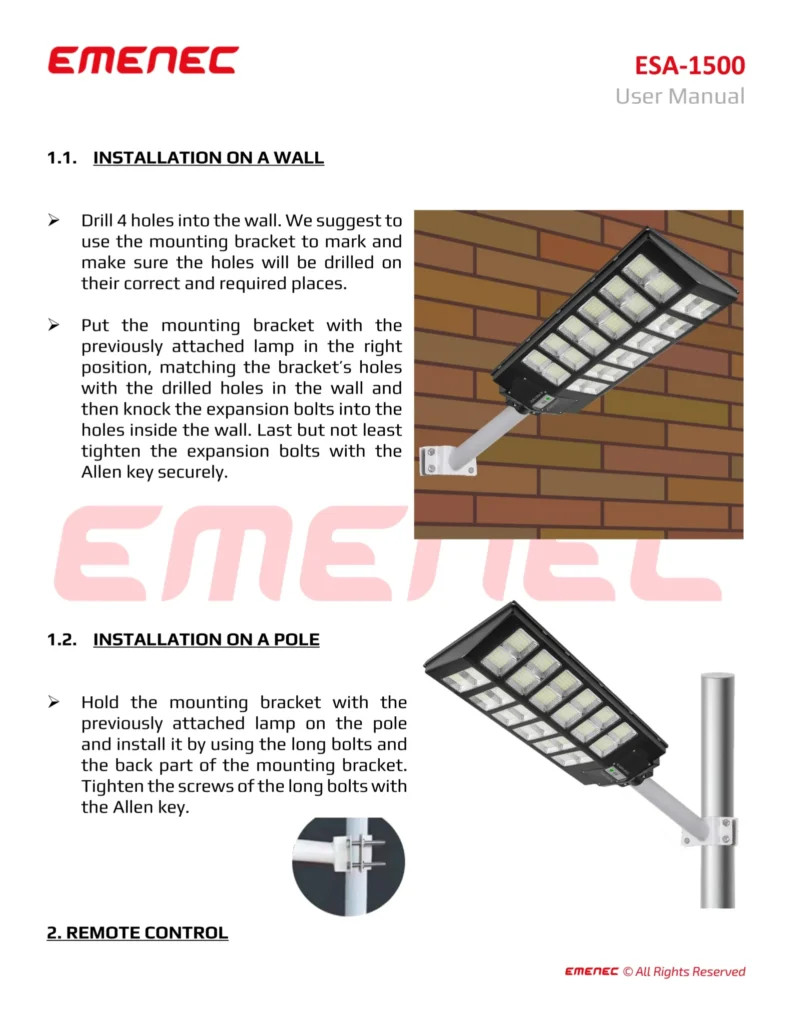 EMENEC

ESA-1500
User Manual

1.1. INSTALLATION ON A WALL

➢ Drill 4 holes into the wall. We suggest to use the mounting bracket to mark and make sure the holes will be drilled on their correct and required places.

➢ Put the mounting bracket with the previously attached lamp in the right position, matching the bracket's holes with the drilled holes in the wall and then knock the expansion bolts into the holes inside the wall. Last but not least tighten the expansion bolts with the Allen key securely.

EMENEC

1.2. INSTALLATION ON A POLE

➢ Hold the mounting bracket with the previously attached lamp on the pole and install it by using the long bolts and the back part of the mounting bracket. Tighten the screws of the long bolts with the Allen key.

2. REMOTE CONTROL

EMENEC © All Rights Reserved